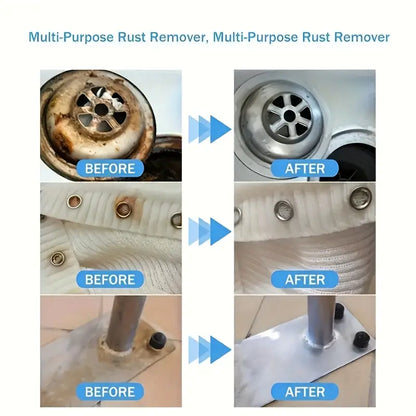 Multi-Purpose Rust Remover, Multi-Purpose Rust Remover

BEFORE

AFTER

BEFORE

AFTER

BEFORE

AFTER