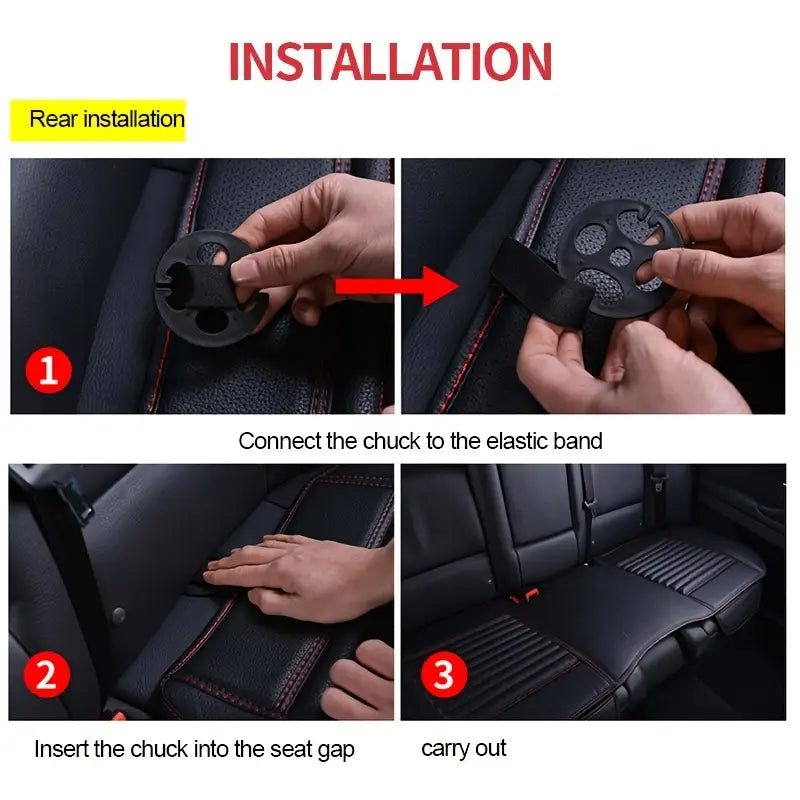 INSTALLATION

Rear installation

1

Connect the chuck to the elastic band

2

3

Insert the chuck into the seat gap

carry out